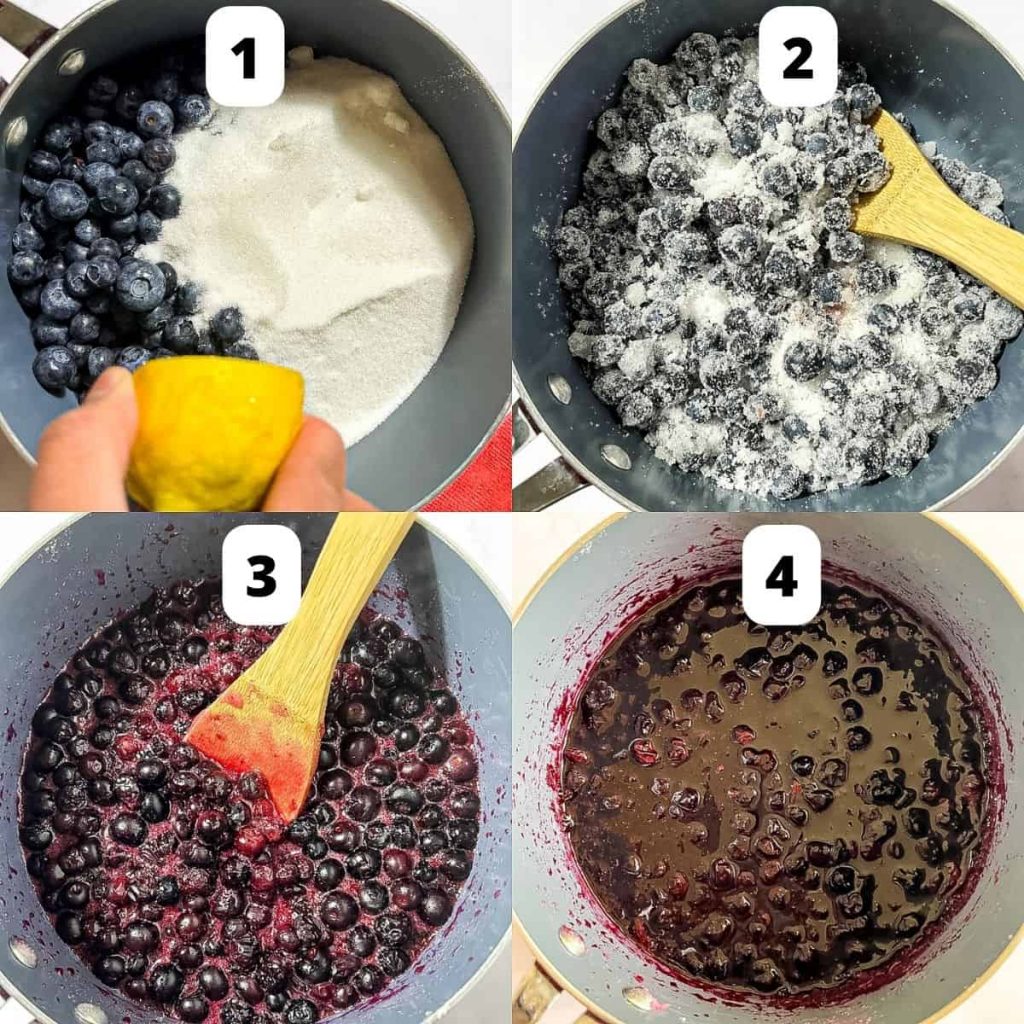 1

2

3

4